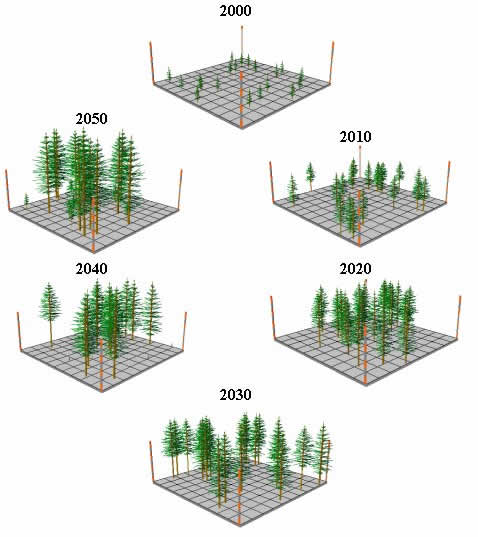 2000

2050

2010

2040

2020

2030