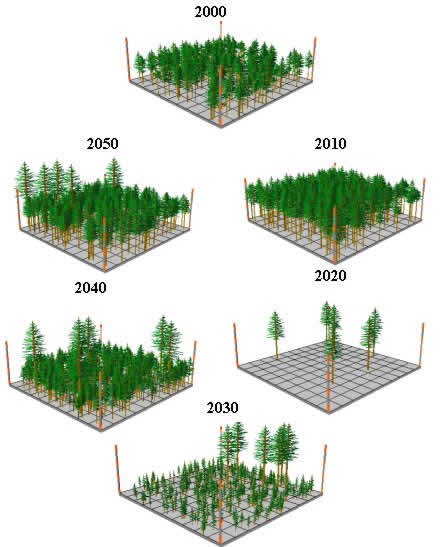 2000

2050

2010

2040

2020

2030