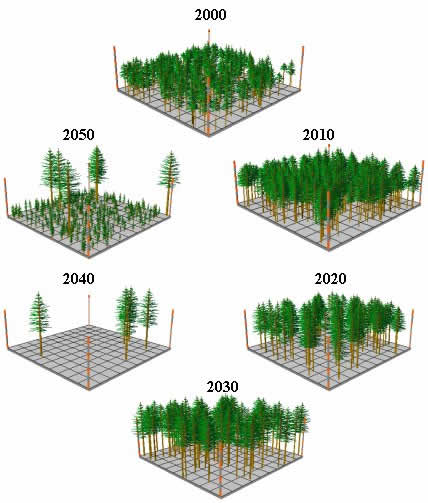 2000

2050

2010

2040

2020

2030