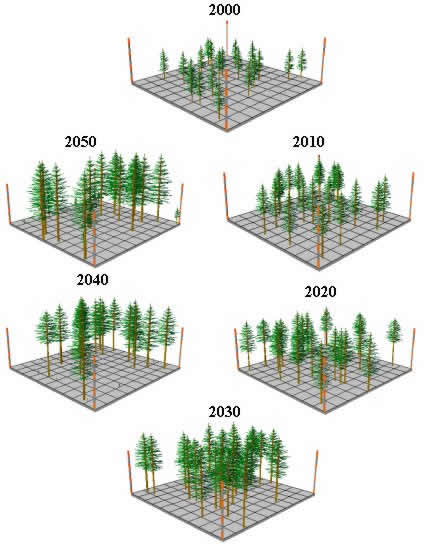 2000

2050

2010

2040

2020

2030