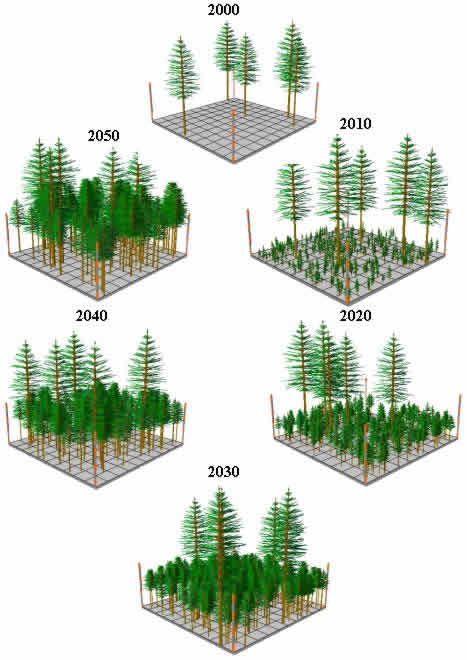 2000

2050

2010

2040

2020

2030