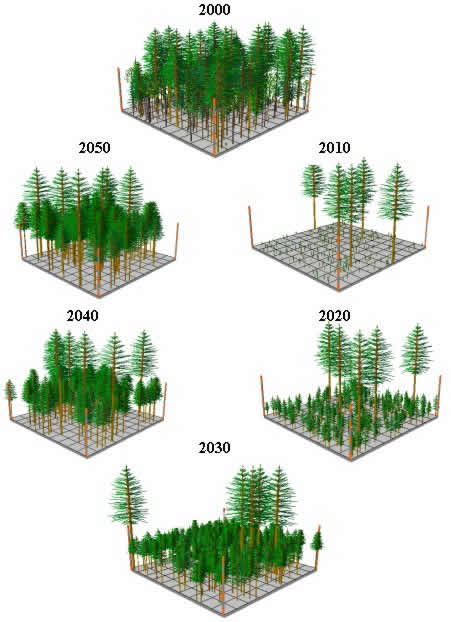 2000

2050

2010

2040

2020

2030