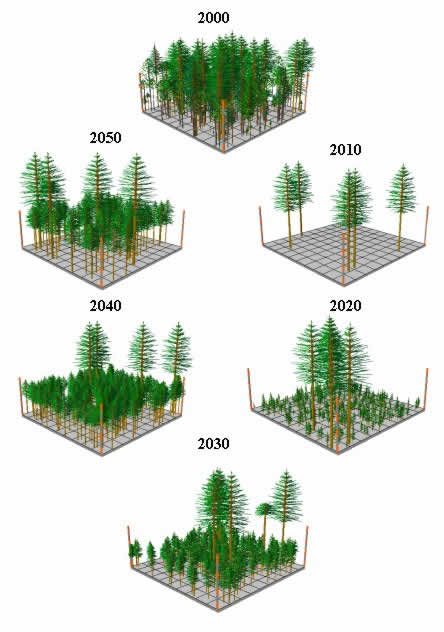 2000

2050

2010

2040

2020

2030