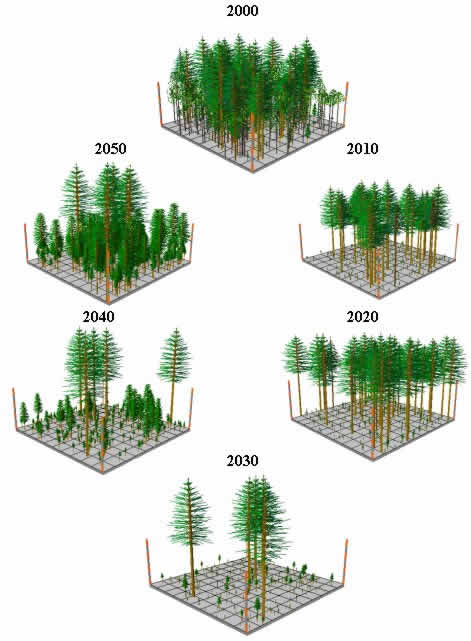 2000

2050

2010

2040

2020

2030