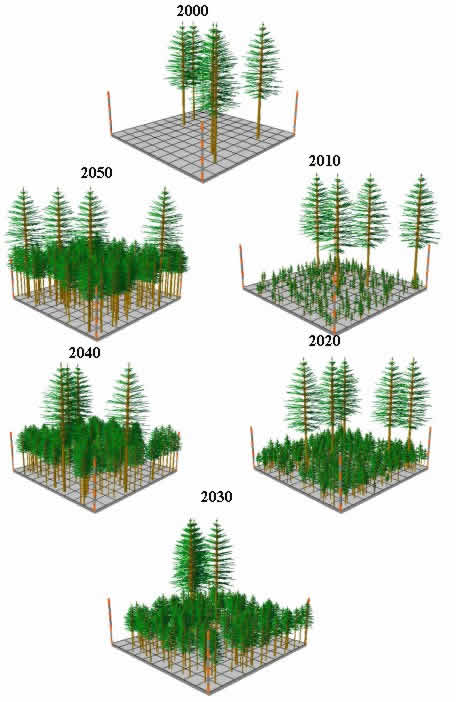 2000

2050

2010

2040

2020

2030